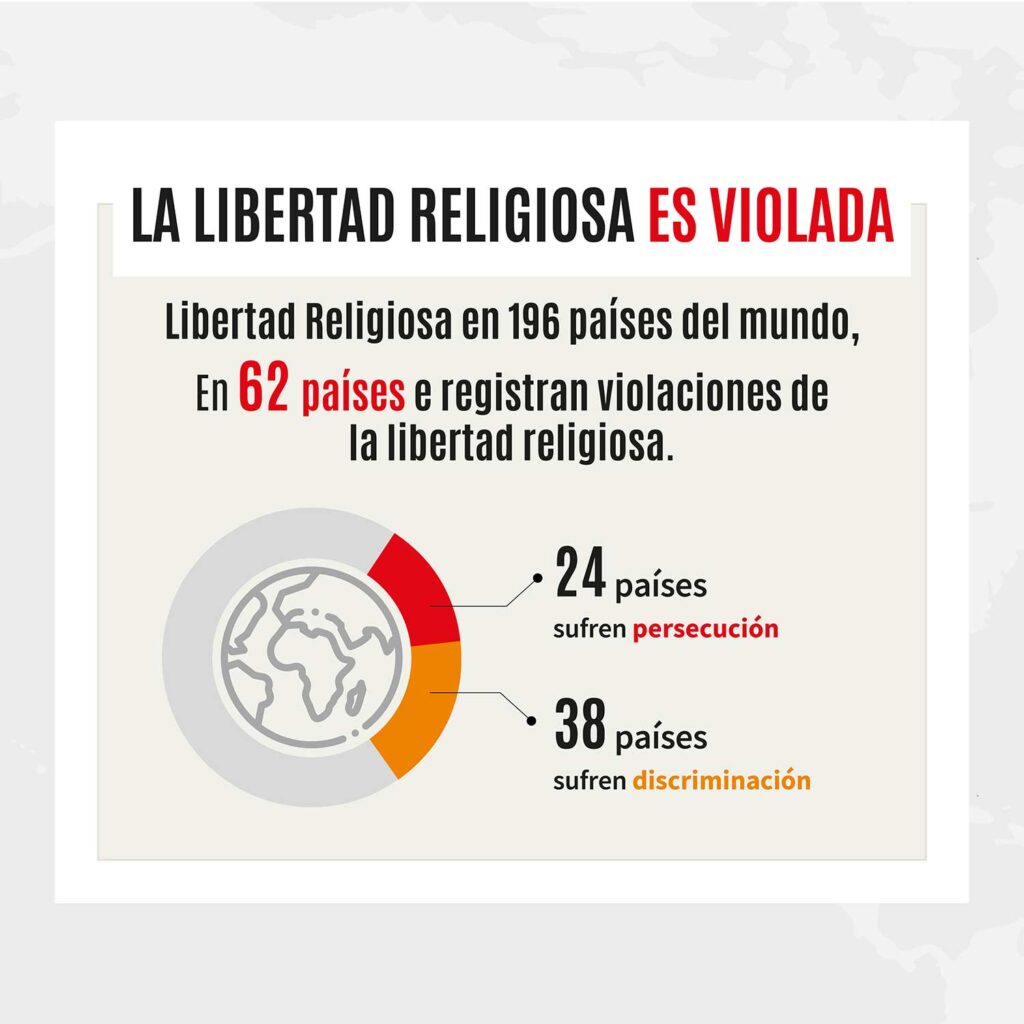 LA LIBERTAD RELIGIOSA ES VIOLADA

Libertad Religiosa en 196 países del mundo,
En 62 países e registran violaciones de la libertad religiosa.

24 países
sufren persecución

38 países
sufren discriminación