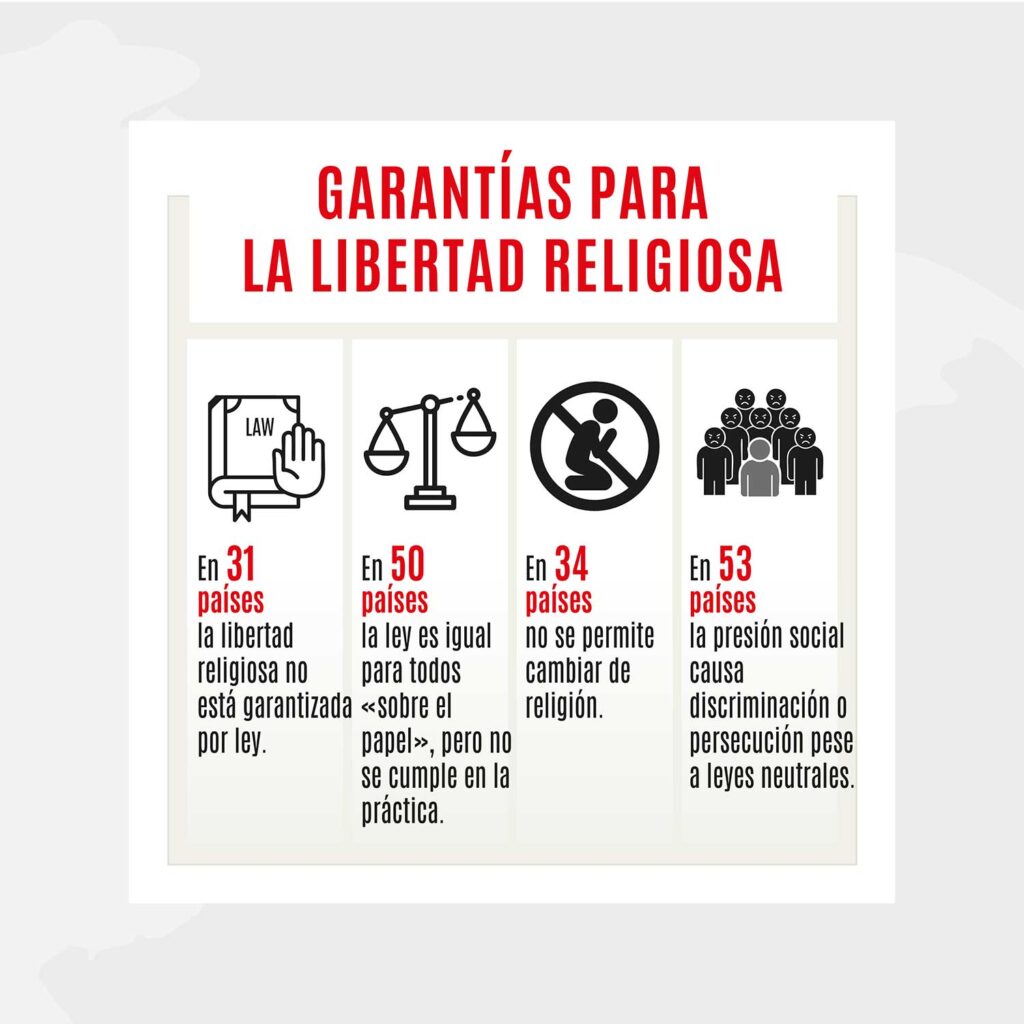 GARANTÍAS PARA LA LIBERTAD RELIGIOSA

LAW

En 31 países la libertad religiosa no está garantizada por ley.

En 50 países la ley es igual para todos «sobre el papel», pero no se cumple en la práctica.

En 34 países no se permite cambiar de religión.

En 53 países la presión social causa discriminación o persecución pese a leyes neutrales.